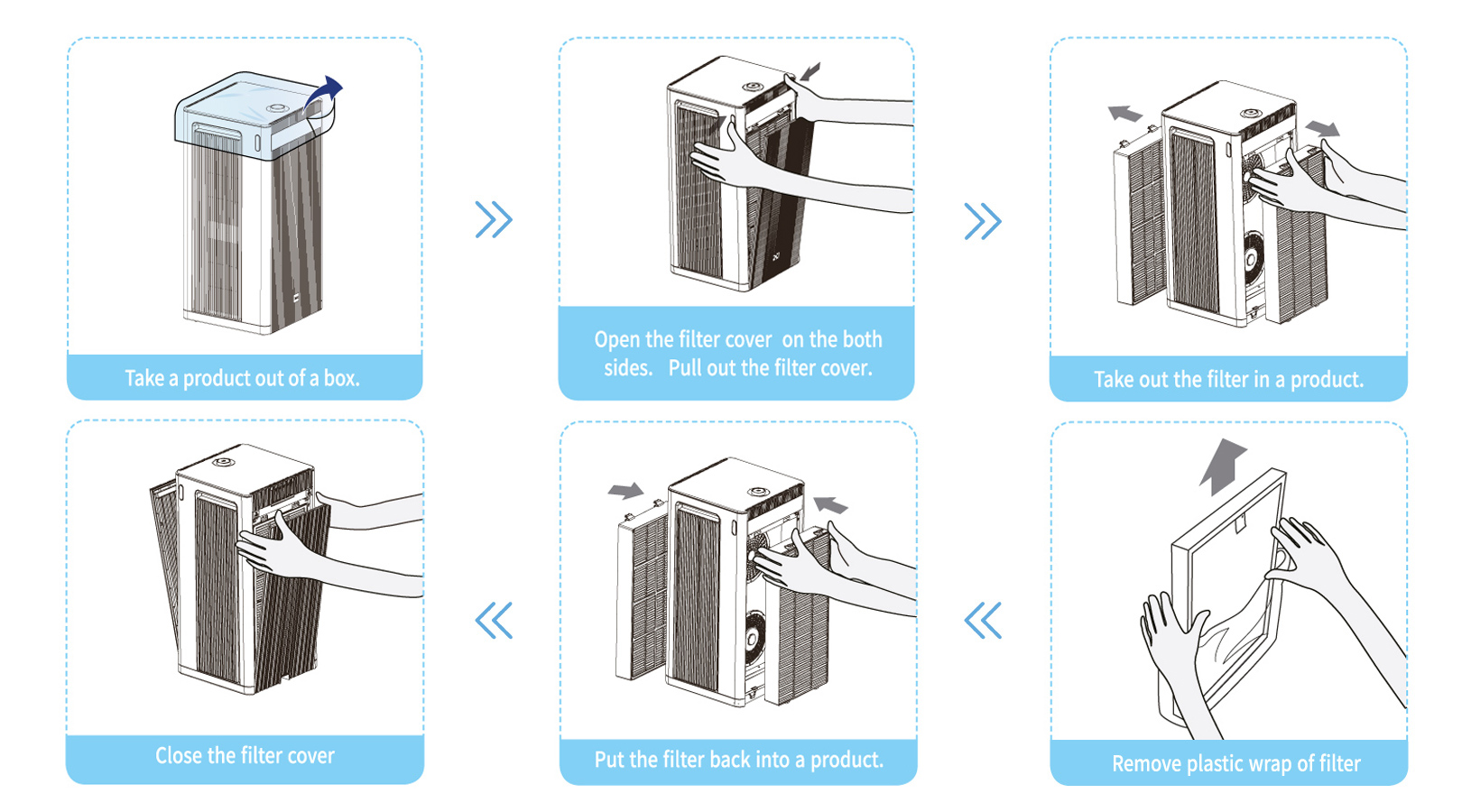 Take a product out of a box.

Open the filter cover on the both sides. Pull out the filter cover.

Take out the filter in a product.

Remove plastic wrap of filter

Put the filter back into a product.

Close the filter cover